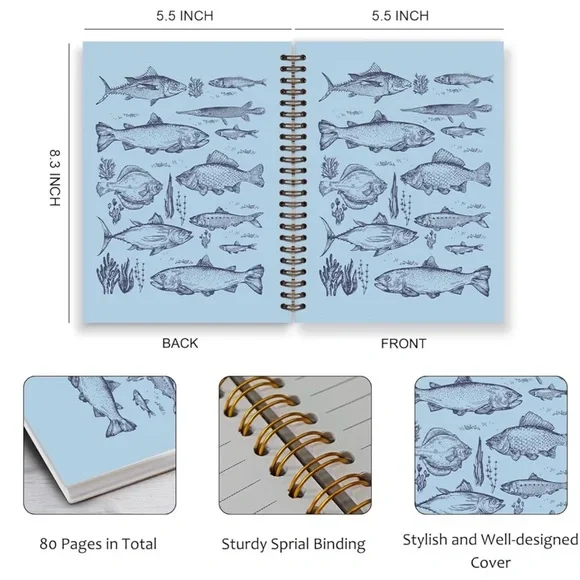 5.5 INCH

5.5 INCH

8.3 INCH

BACK

FRONT

80 Pages in Total

Sturdy Sprial Binding

Stylish and Well-designed Cover